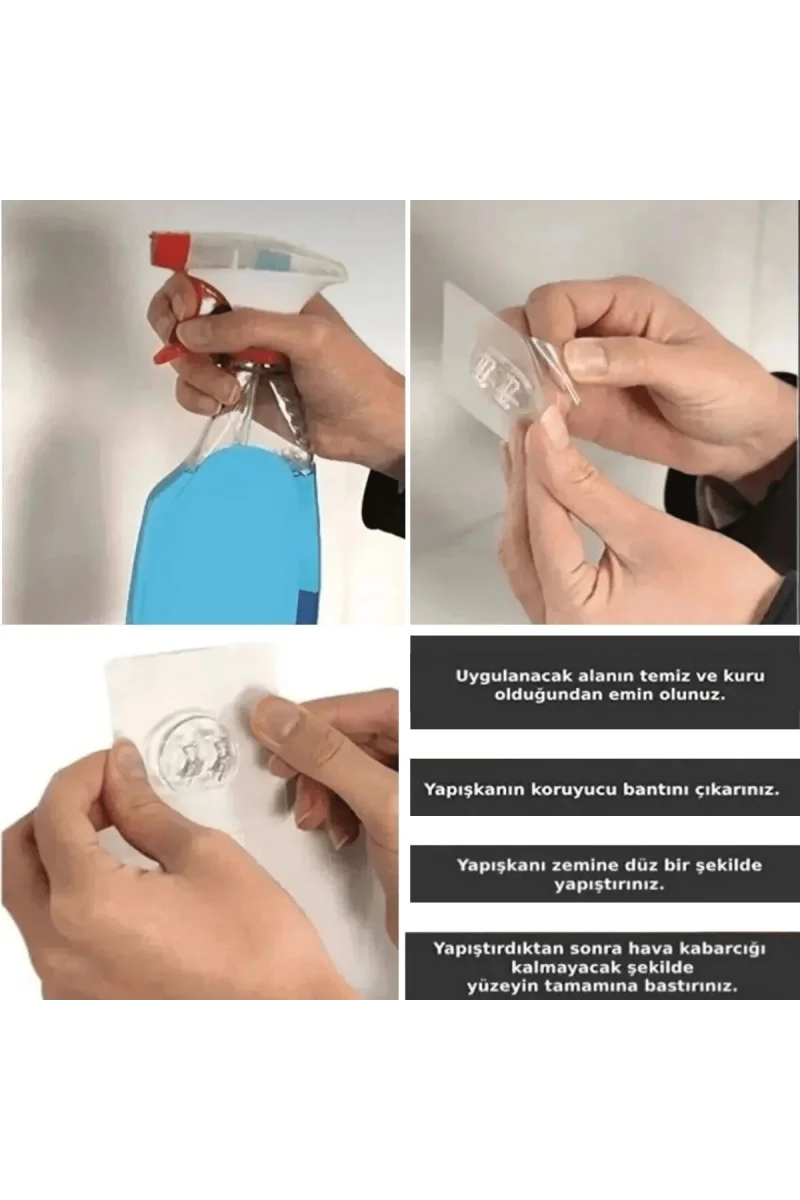 Uygulanacak alanın temiz ve kuru olduğundan emin olunuz.

Yapışkanın koruyucu bantını çıkarınız.

Yapışkanı zemine düz bir şekilde yapıştırınız.

Yapıştırdıktan sonra hava kabarcığı kalmayacak şekilde yüzeyin tamamına bastırınız.