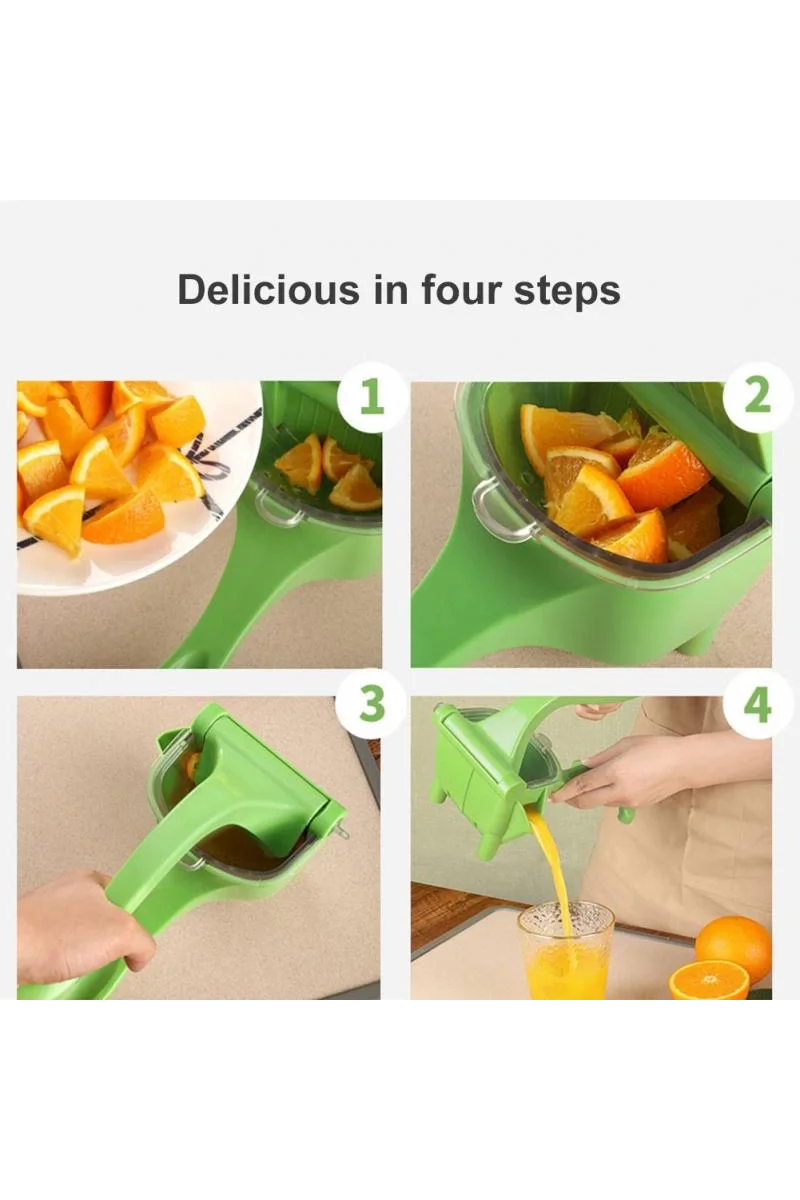 Delicious in four steps

1

2

3

4