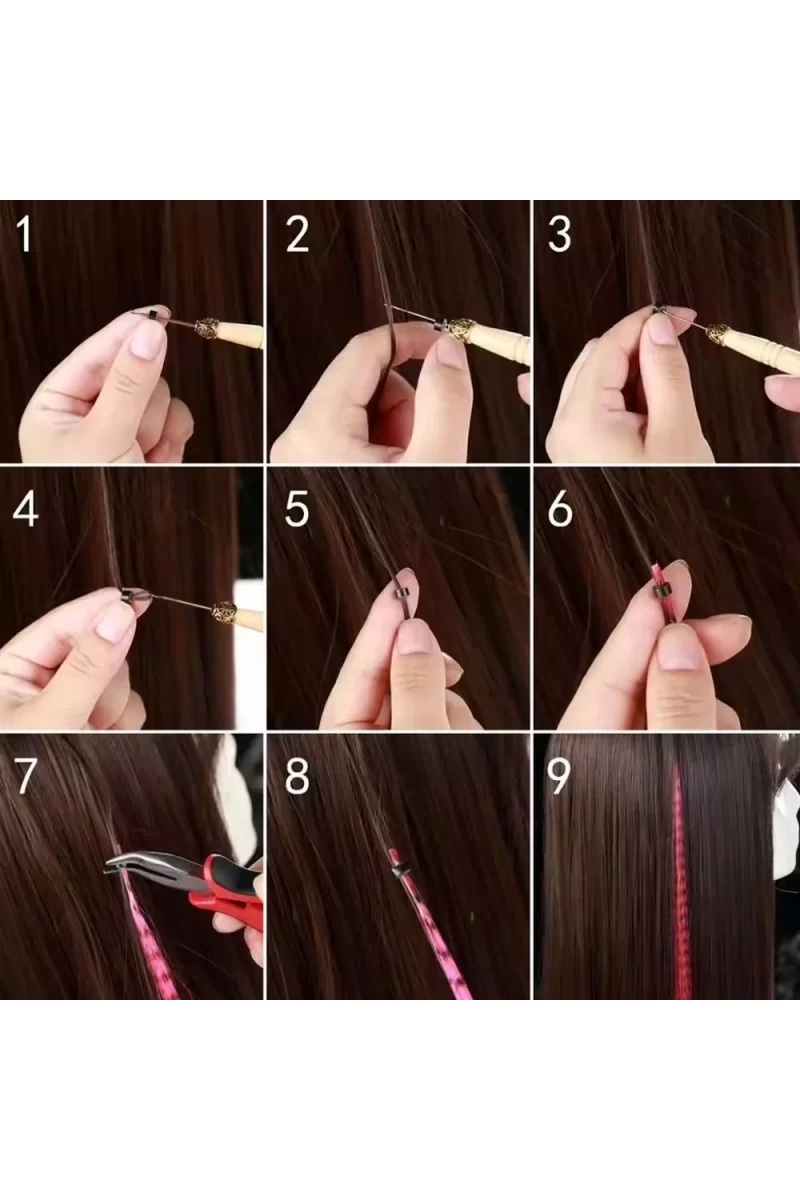 1

2

3

4

5

6

7

8

9