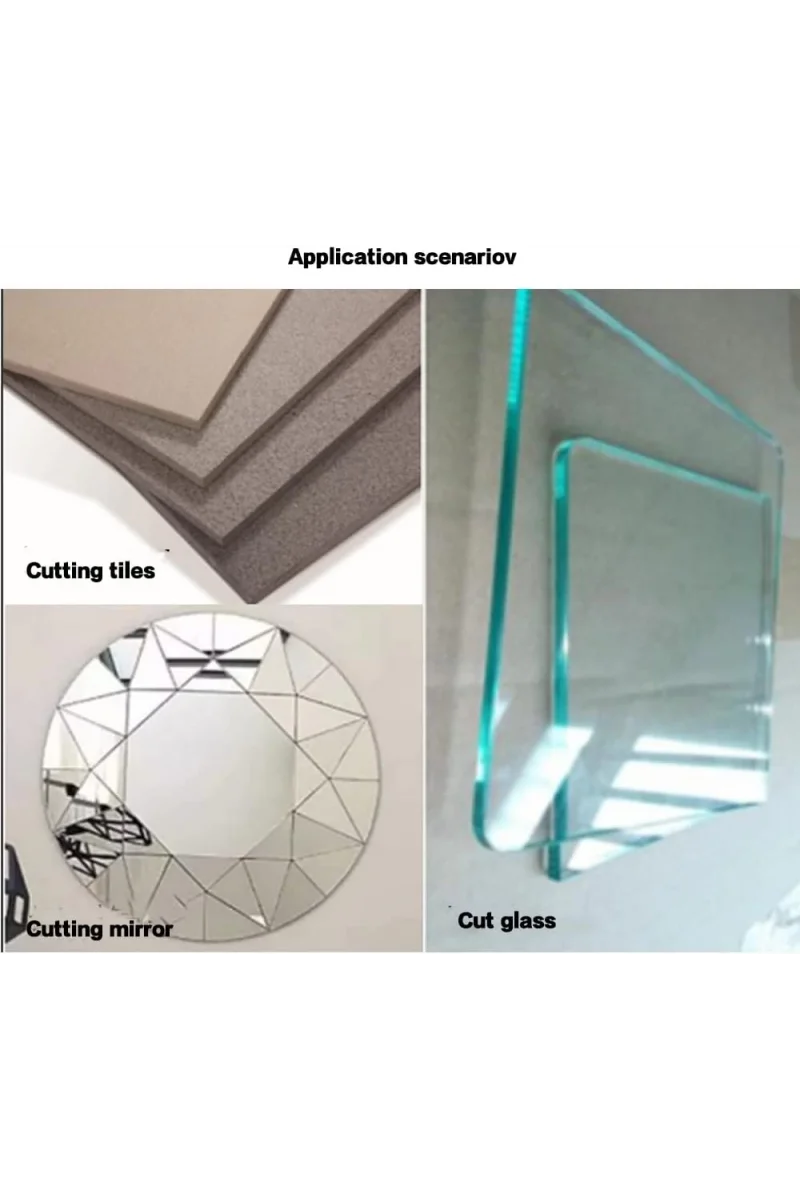 Application scenariov

Cutting tiles

Cutting mirror

Cut glass