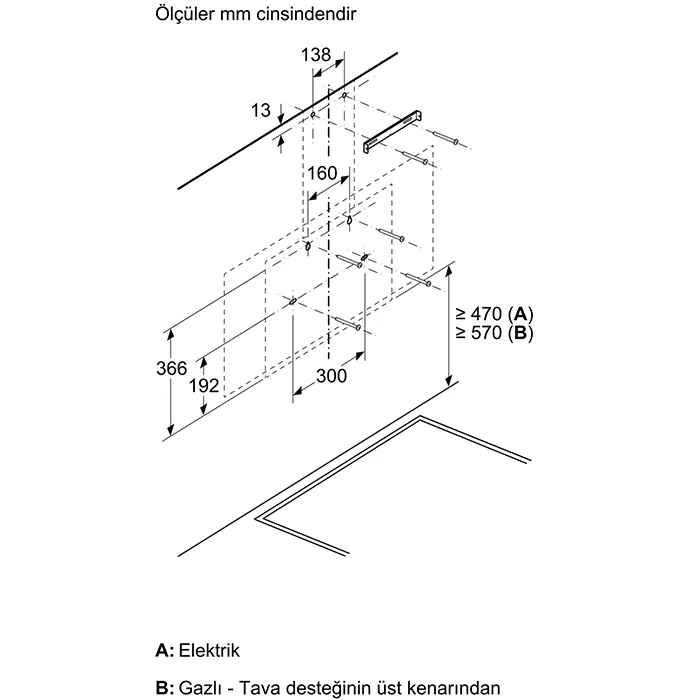 Ölçüler mm cinsindendir

138

13

160

≥ 470 (A)
≥ 570 (B)

366

192

300

A: Elektrik

B: Gazlı - Tava desteğinin üst kenarından