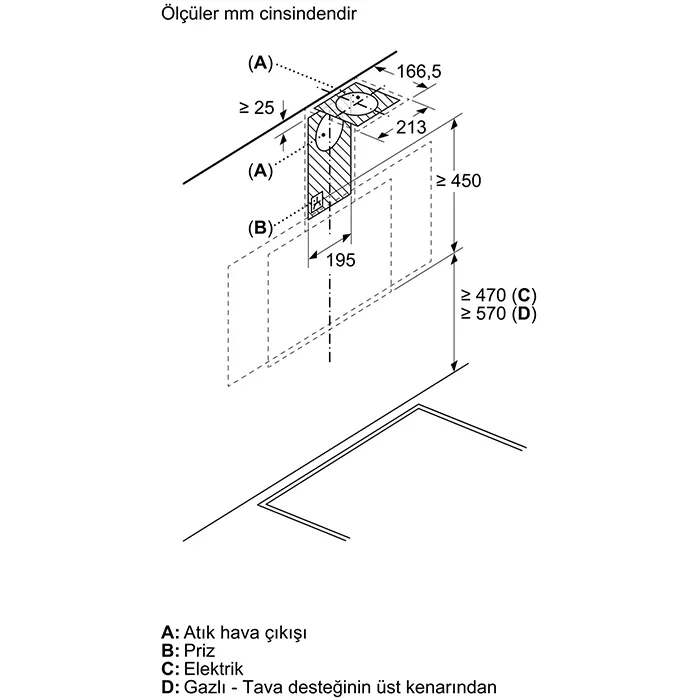 Ölçüler mm cinsindendir

(A)
166,5
≥ 25
213
(A)
≥ 450
(B)
195
≥ 470 (C)
≥ 570 (D)

A: Atık hava çıkışı
B: Priz
C: Elektrik
D: Gazlı - Tava desteğinin üst kenarından