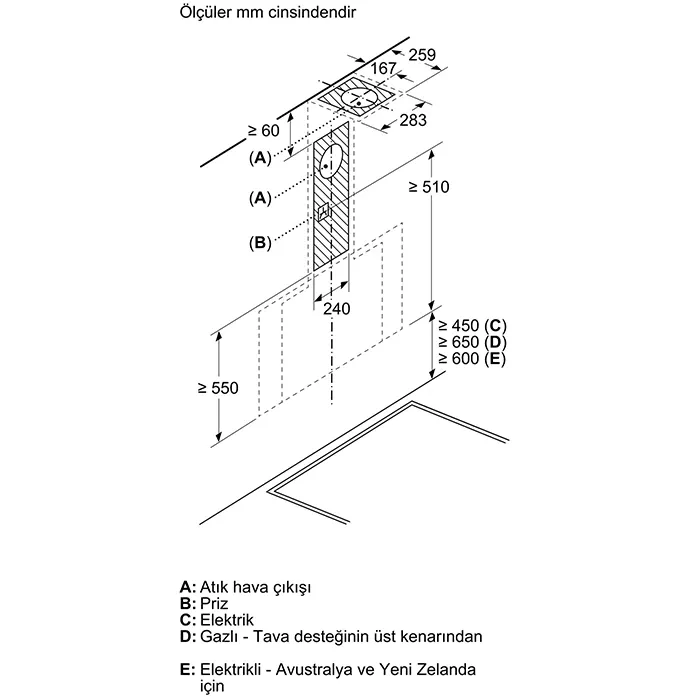 Ölçüler mm cinsindendir

259
167
283
≥ 60
(A)
(A)
(B)
≥ 510
240
≥ 450 (C)
≥ 650 (D)
≥ 600 (E)
≥ 550

A: Atık hava çıkışı
B: Priz
C: Elektrik
D: Gazlı - Tava desteğinin üst kenarından

E: Elektrikli - Avustralya ve Yeni Zelanda için