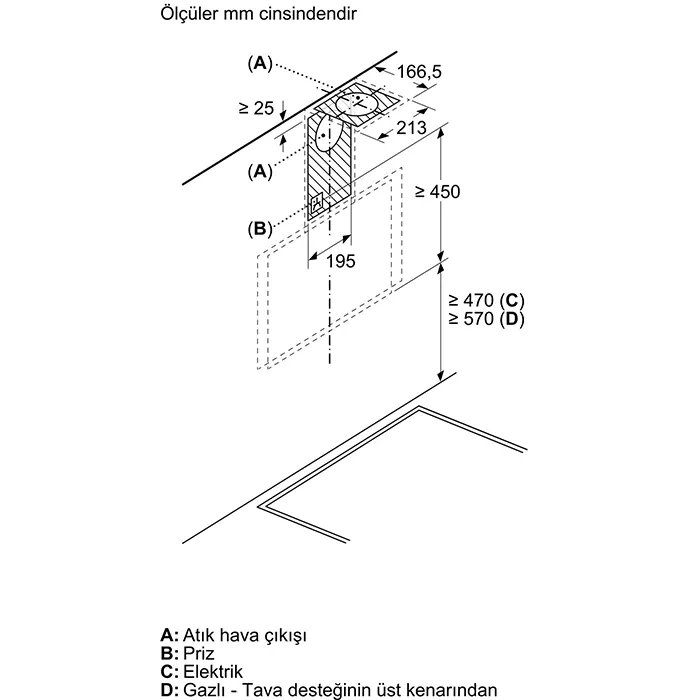 Ölçüler mm cinsindendir

(A)

166,5

≥ 25

213

(A)

≥ 450

(B)

195

≥ 470 (C)
≥ 570 (D)

A: Atık hava çıkışı
B: Priz
C: Elektrik
D: Gazlı - Tava desteğinin üst kenarından