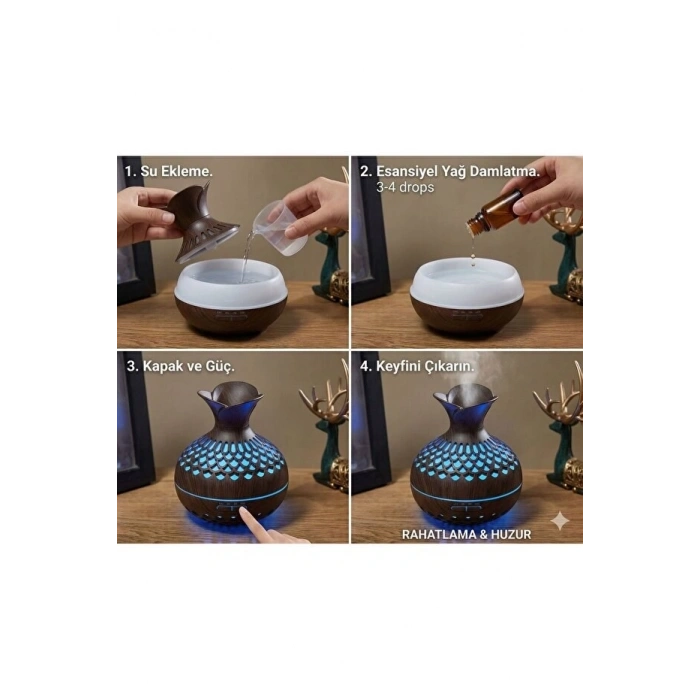 1. Su Ekleme.

2. Esansiyel Yağ Damlatma.
3-4 drops

3. Kapak ve Güç.

4. Keyfini Çıkarın.

RAHATLAMA & HUZUR