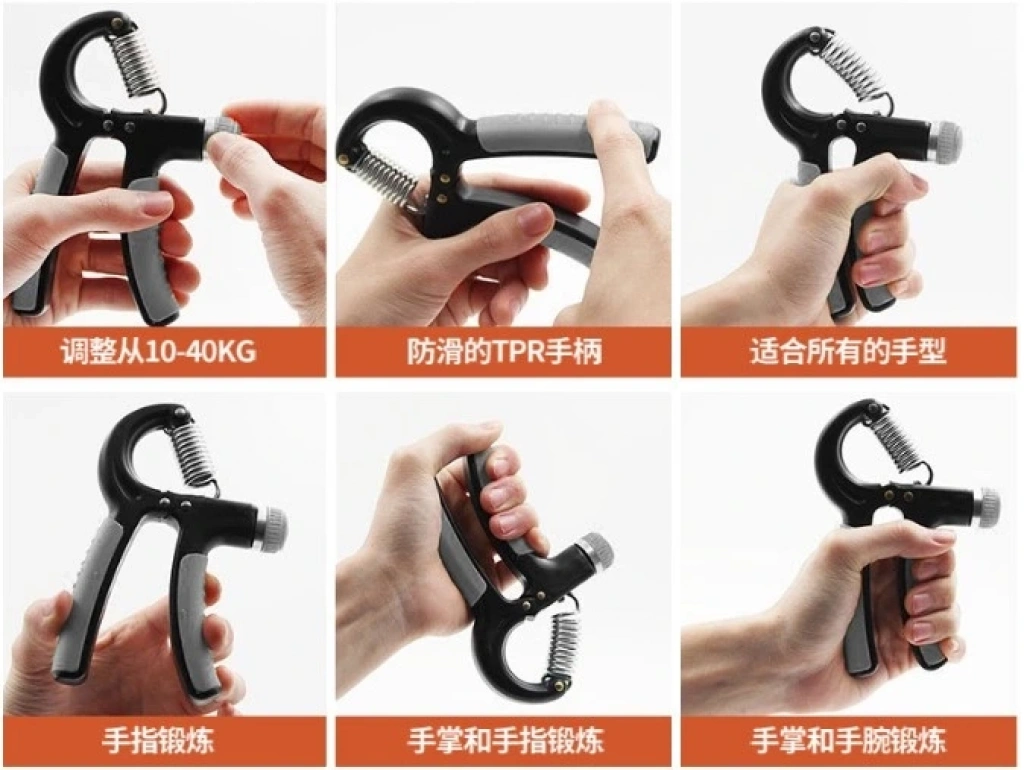 调整从10-40KG

防滑的TPR手柄

适合所有的手型

手指锻炼

手掌和手指锻炼

手掌和手腕锻炼