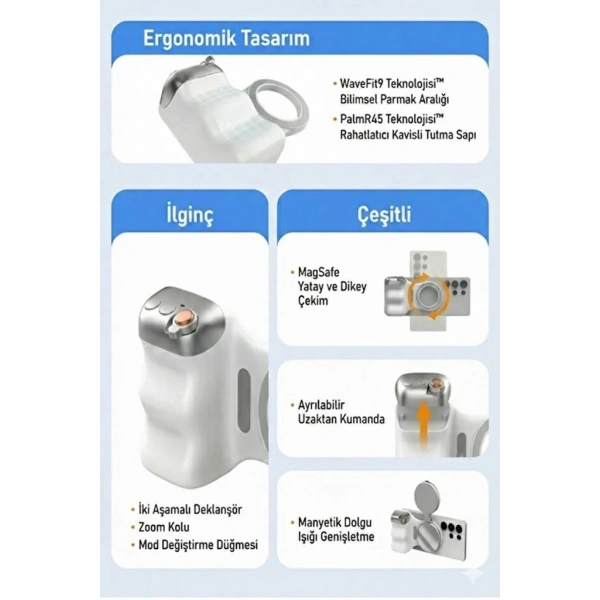 Ergonomik Tasarım

• WaveFit9 Teknolojisi™
Bilimsel Parmak Aralığı

• PalmR45 Teknolojisi™
Rahatlatıcı Kavisli Tutma Sapı

İlginç

• İki Aşamalı Deklanşör
• Zoom Kolu
• Mod Değiştirme Düğmesi

Çeşitli

• MagSafe
Yatay ve Dikey
Çekim

• Ayrılabilir
Uzaktan Kumanda

• Manyetik Dolgu
Işığı Genişletme