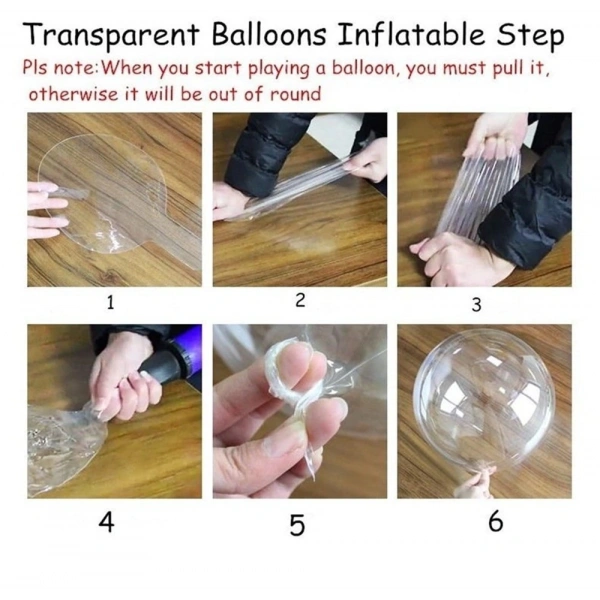 Transparent Balloons Inflatable Step

Pls note:When you start playing a balloon, you must pull it, otherwise it will be out of round

1

2

3

4

5

6