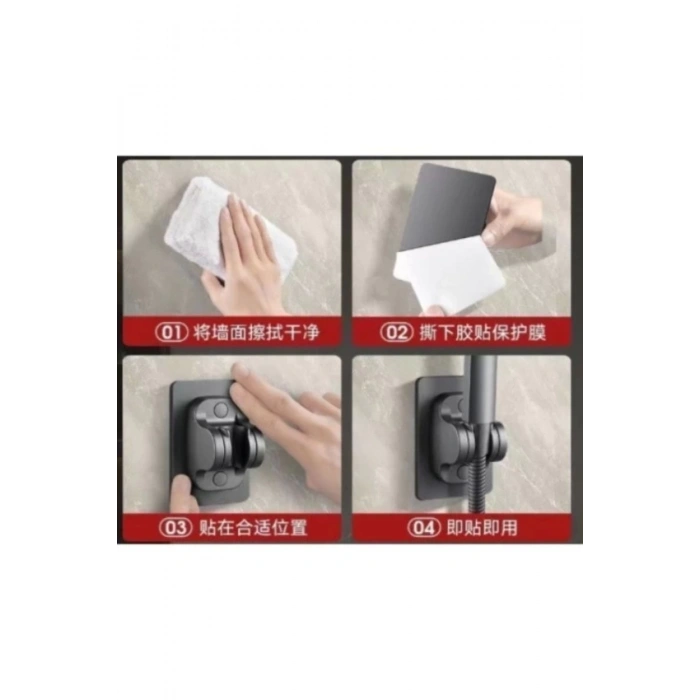 01 将墙面擦拭干净

02 撕下胶贴保护膜

03 贴在合适位置

04 即贴即用