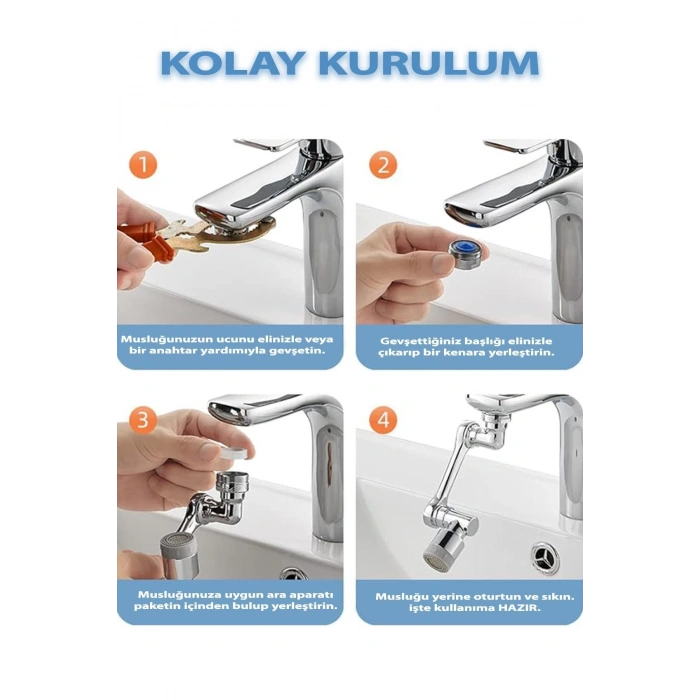 KOLAY KURULUM

1

Musluğunuzun ucunu elinizle veya bir anahtar yardımıyla gevşetin.

2

Gevşettiğiniz başlığı elinizle çıkarıp bir kenara yerleştirin.

3

Musluğunuza uygun ara aparatı paketin içinden bulup yerleştirin.

4

Musluğu yerine oturtun ve sıkın. işte kullanıma HAZIR.