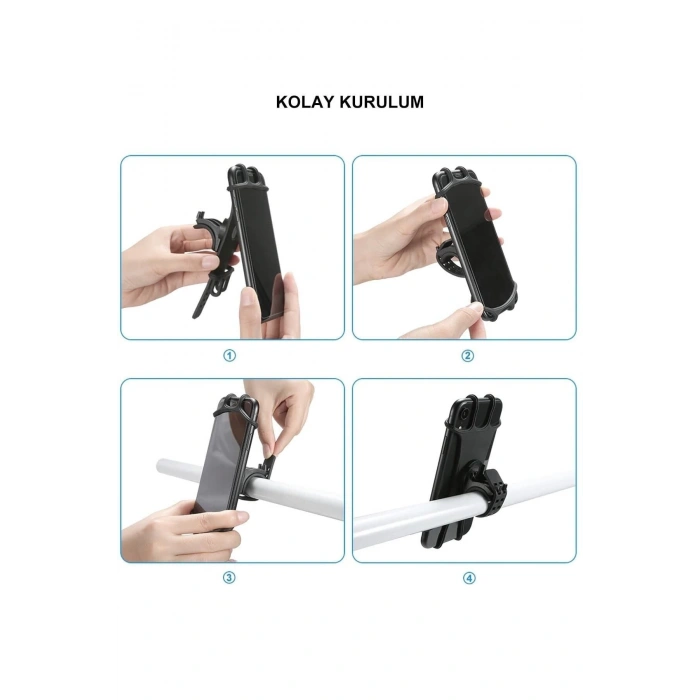 KOLAY KURULUM

①

②

③

④