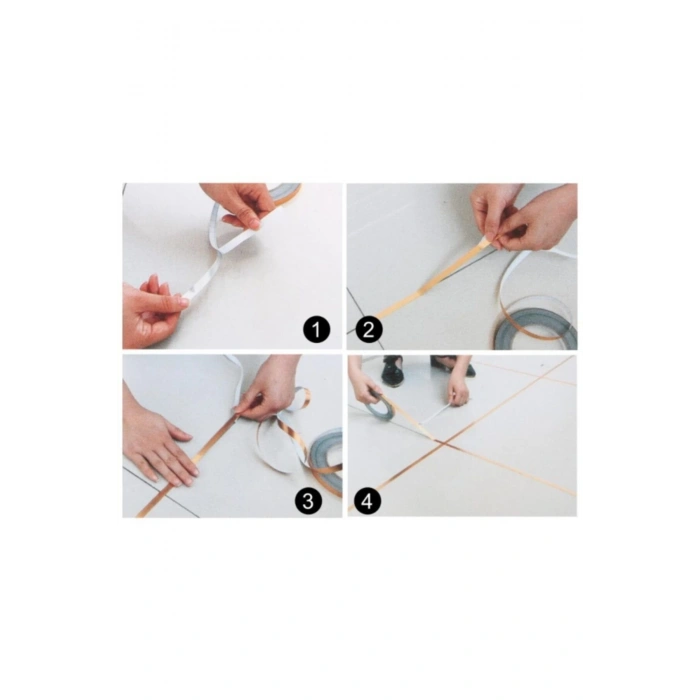 1

2

3

4