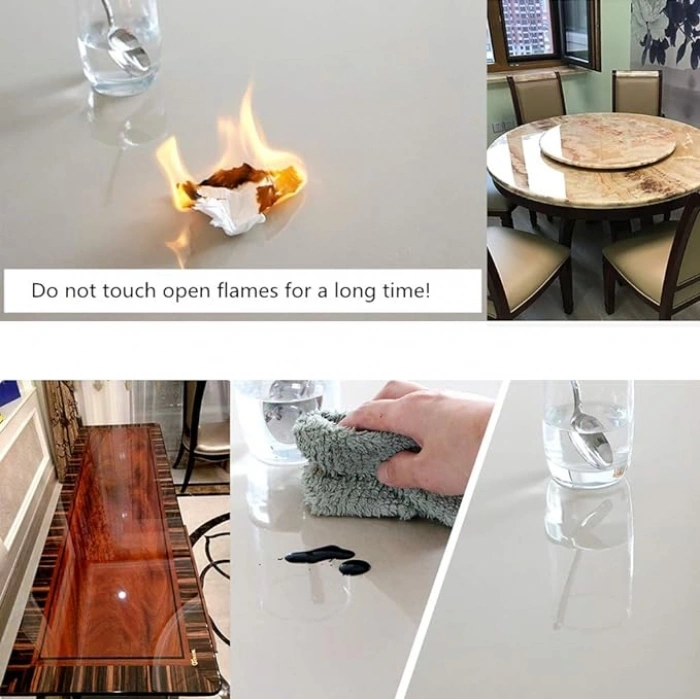 Do not touch open flames for a long time!