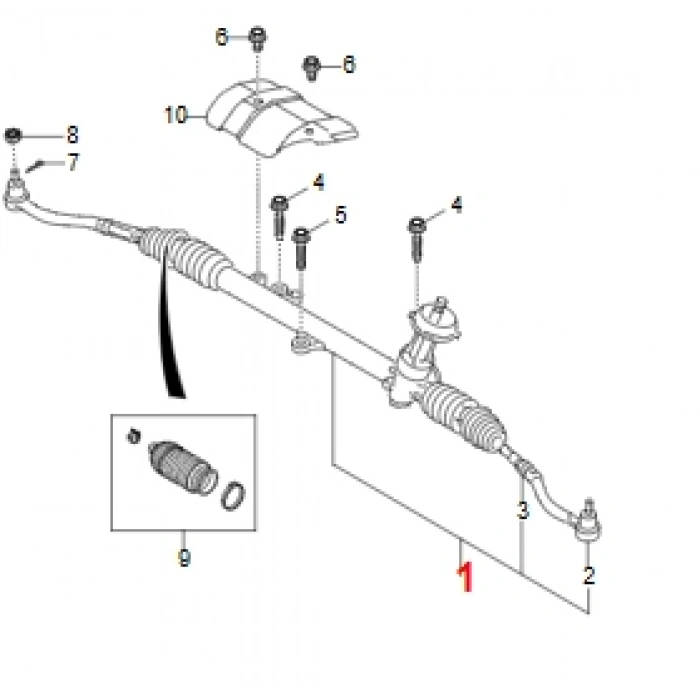 6
6
10
8
7
4
5
4
9
3
1
2