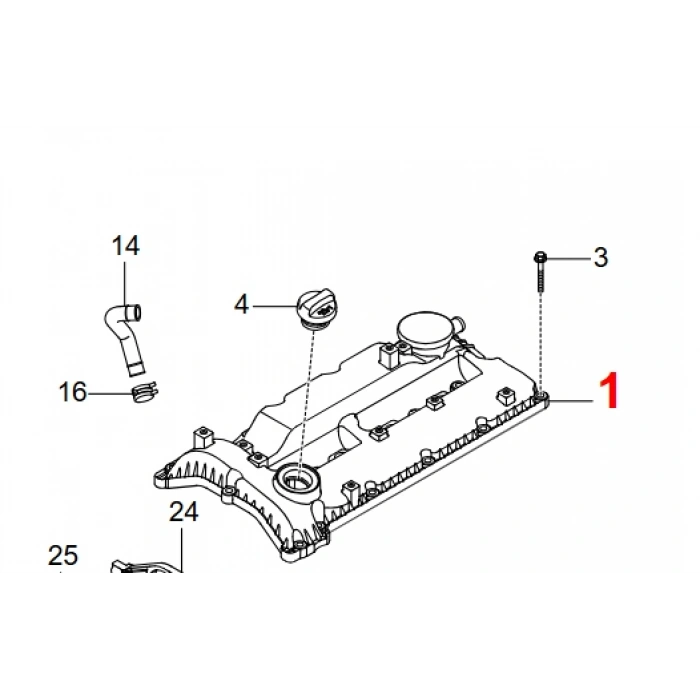 14
3
4
16
1
24
25