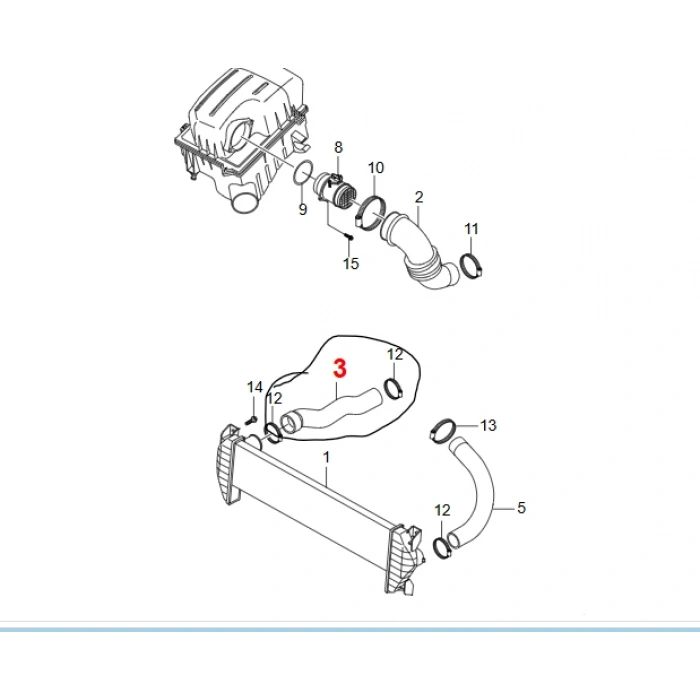 8
10
2
9
11
15
3
12
14
12
13
1
12
5