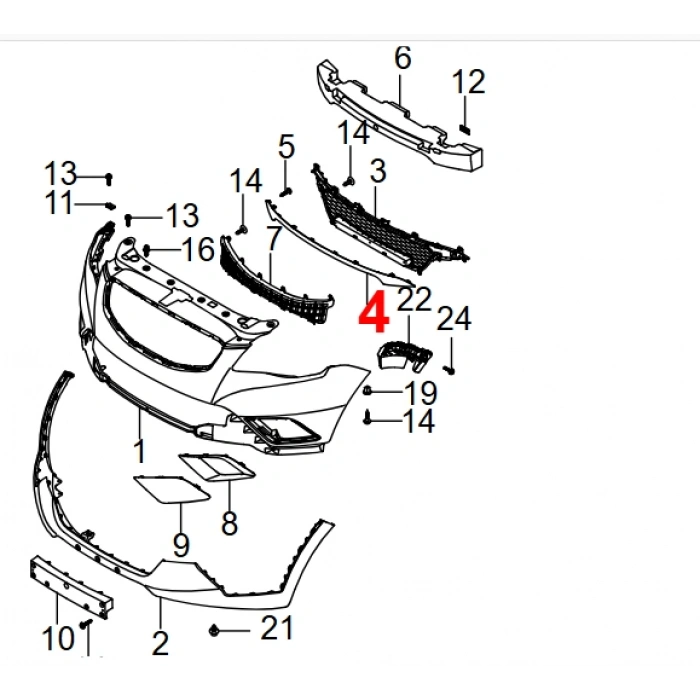 6
12
14
5
3
13
14
11
13
7
16
22
4
24
19
14
1
8
9
10
2
21