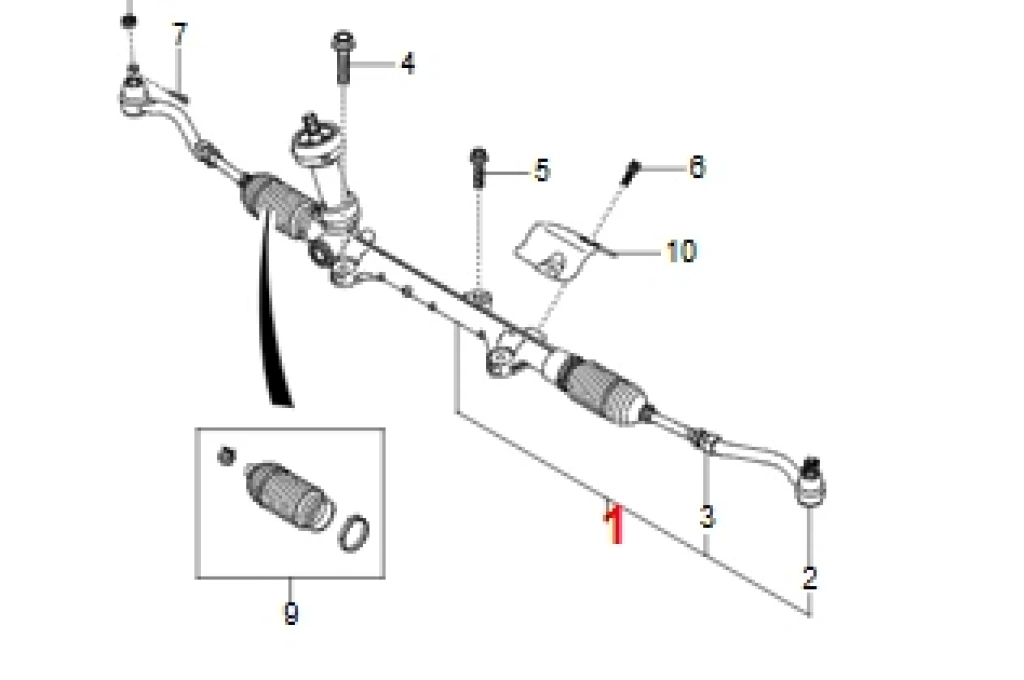 7
4
5
6
10
1
3
2
9