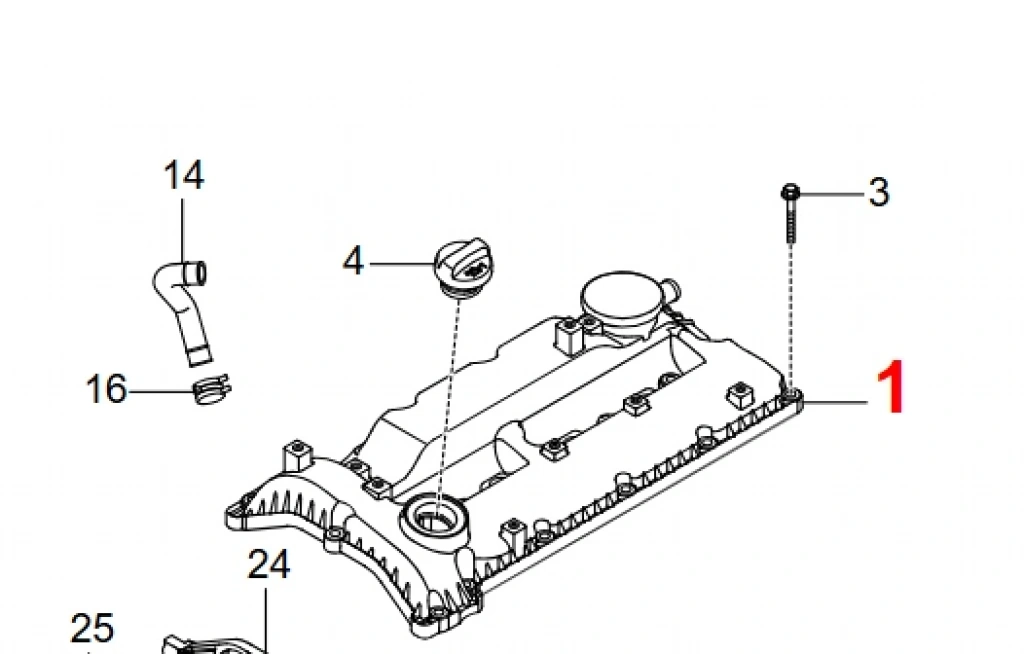 14
3
4
16
1
24
25