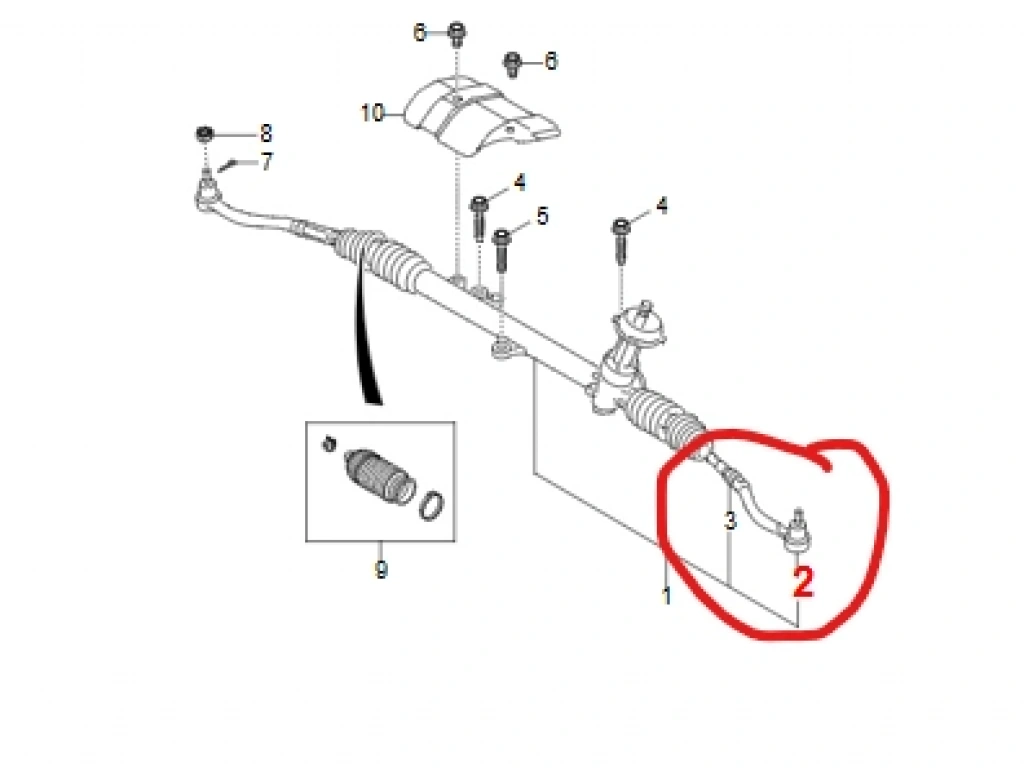 6
6
10
8
7
4
5
4
9
3
2
1