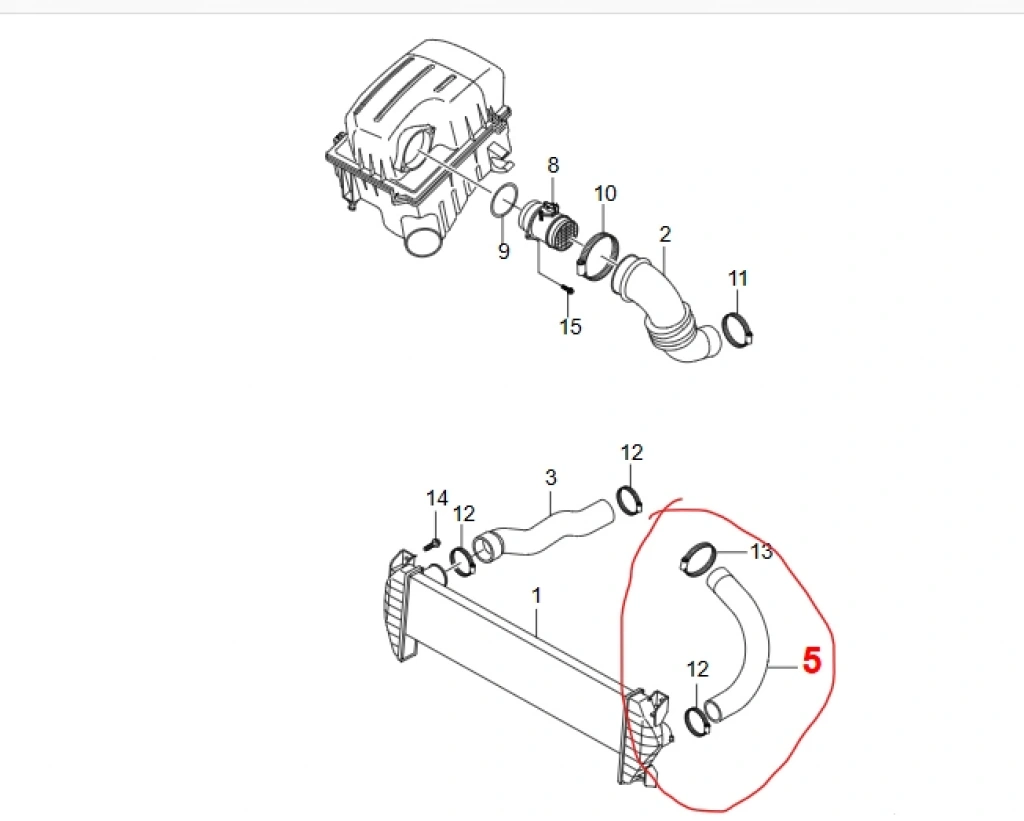 8
10
2
9
11
15
12
3
14
12
13
1
12
5