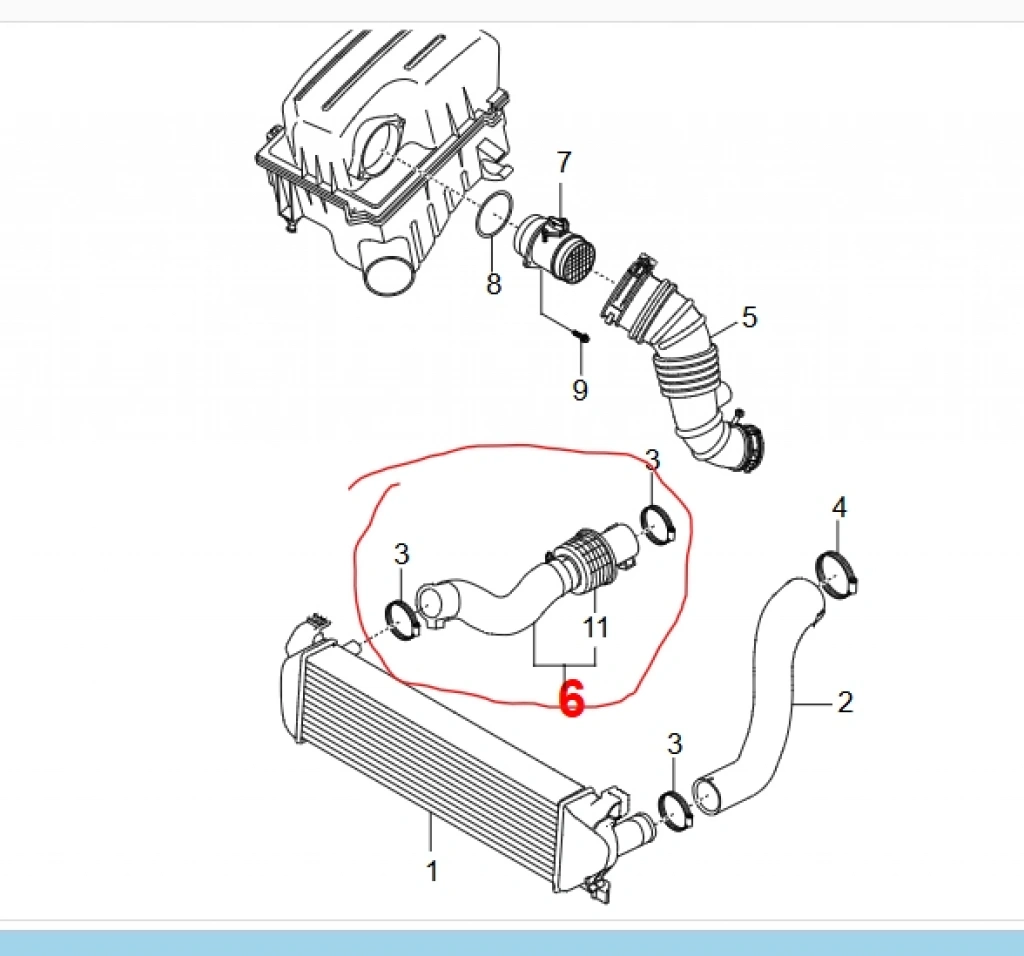 7
8
5
9
3
4
3
11
6
2
3
1