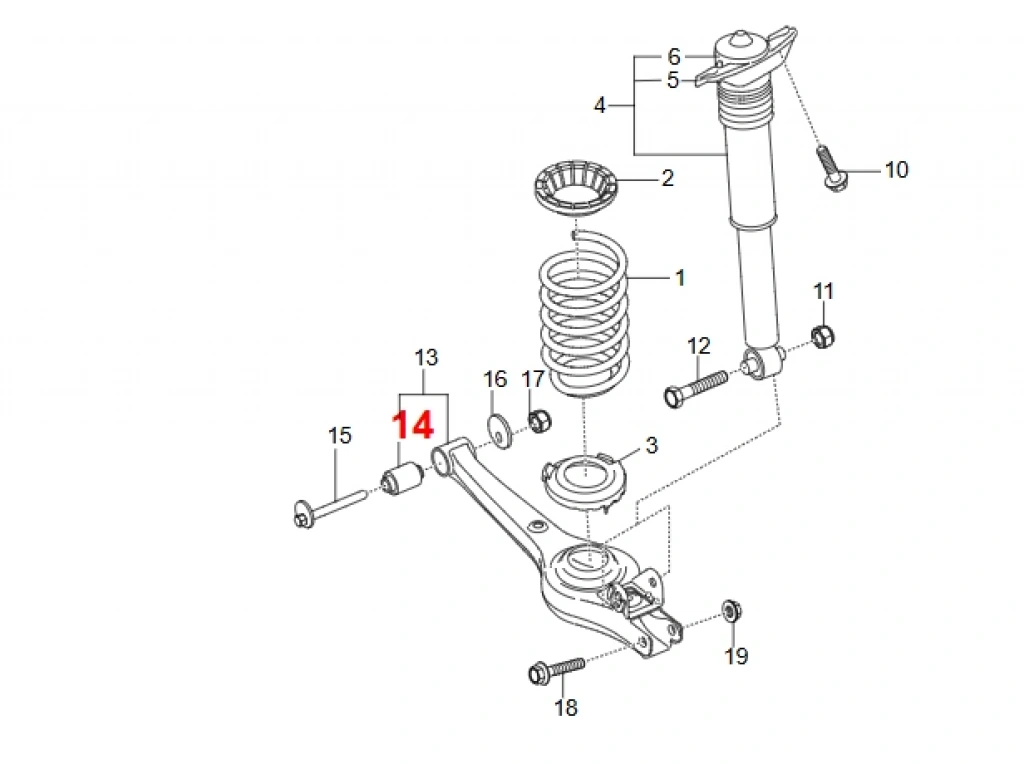 6
5
4
10
2
1
11
12
13
16
17
14
15
3
19
18