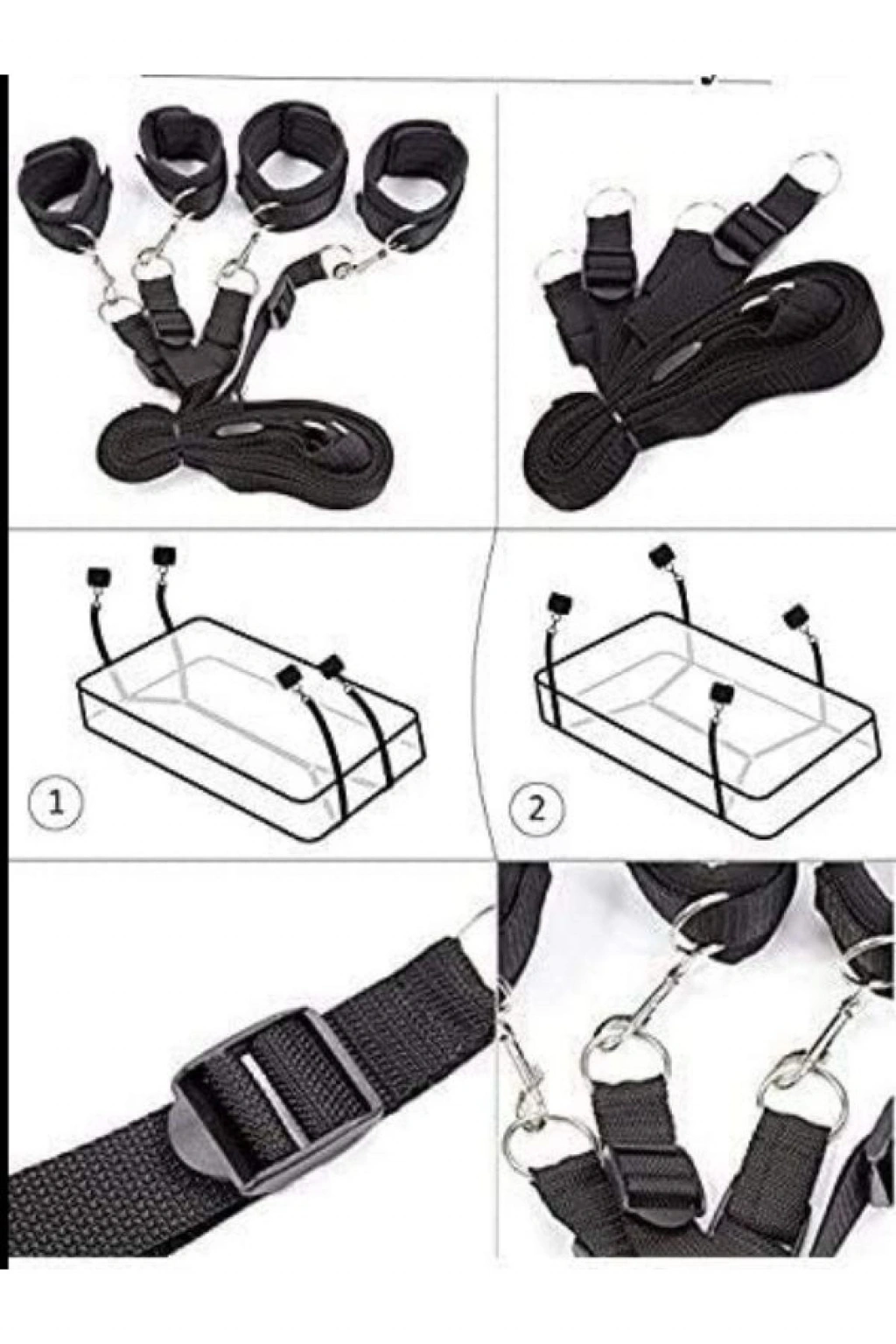 1

2