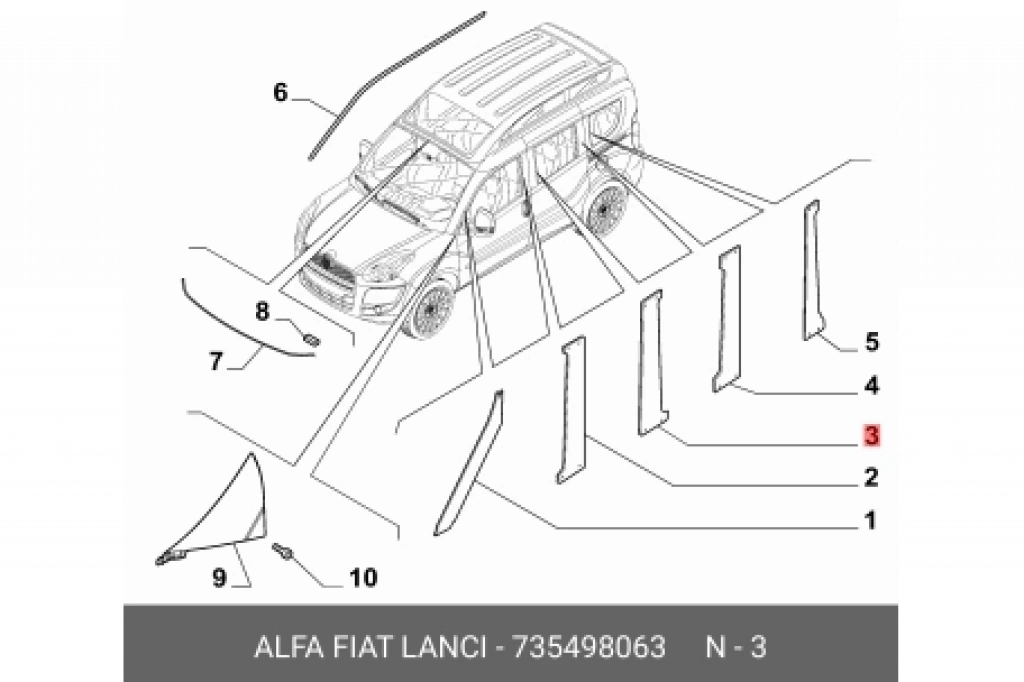 6

8

7

5

4

3

2

1

9

10

ALFA FIAT LANCI - 735498063 N - 3