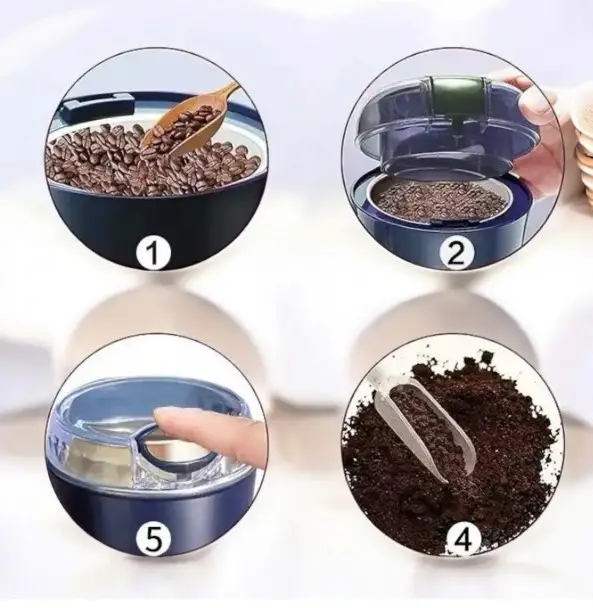 1

2

5

4