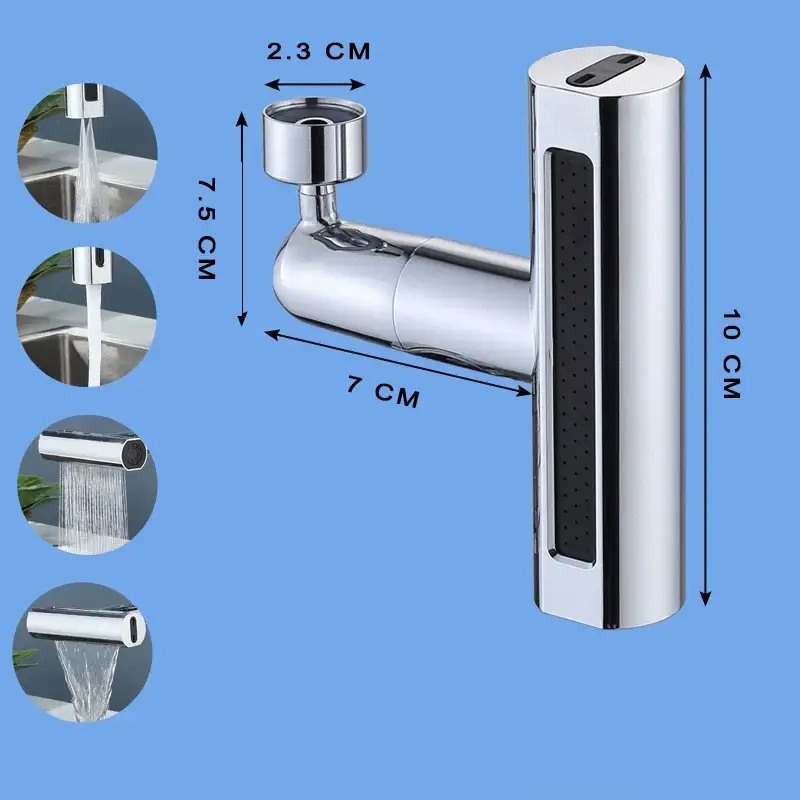 2.3 CM

7.5 CM

7 CM

10 CM