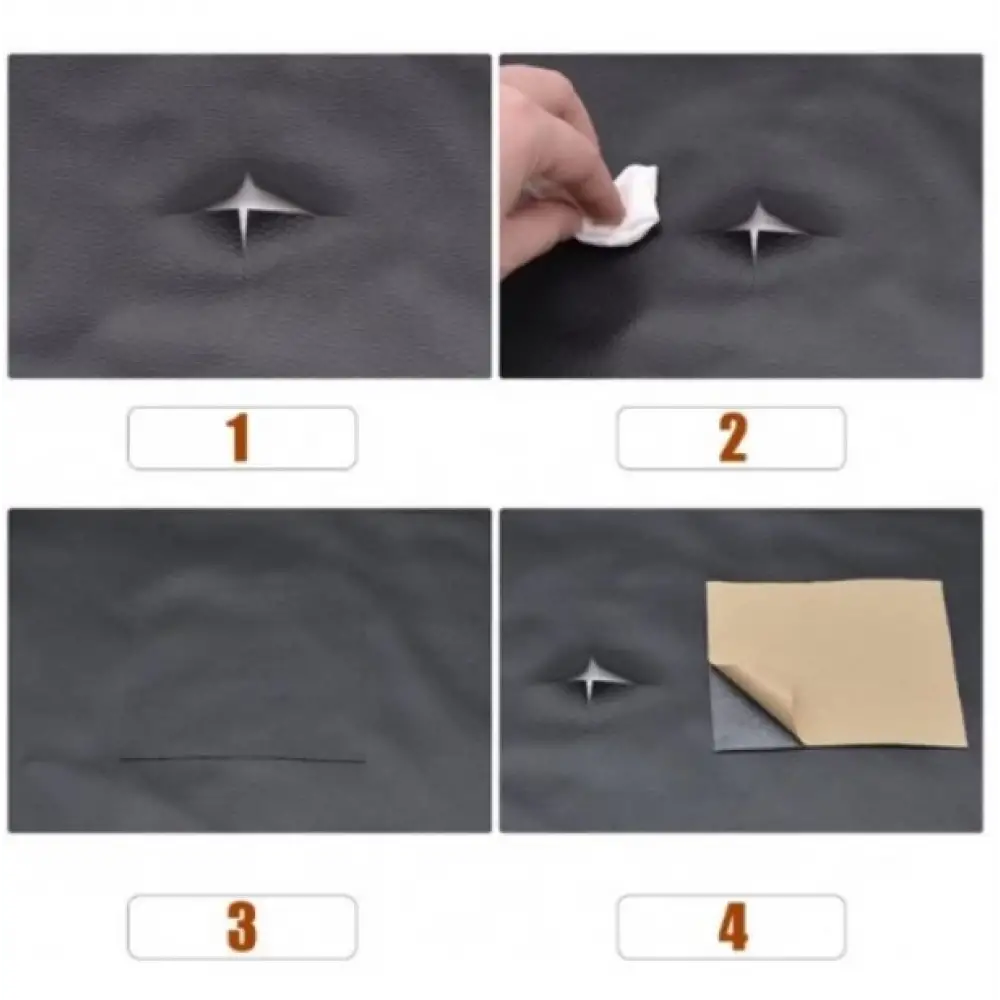 1

2

3

4