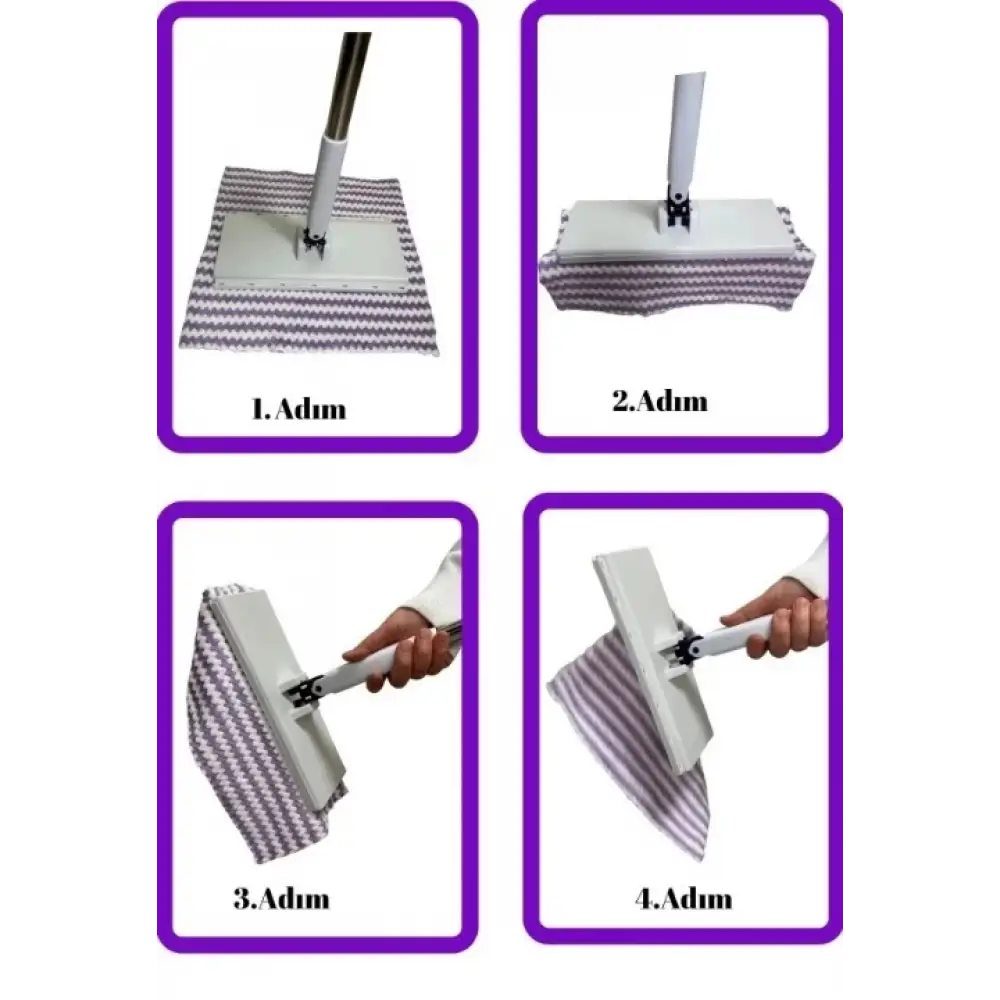 1.Adım

2.Adım

3.Adım

4.Adım