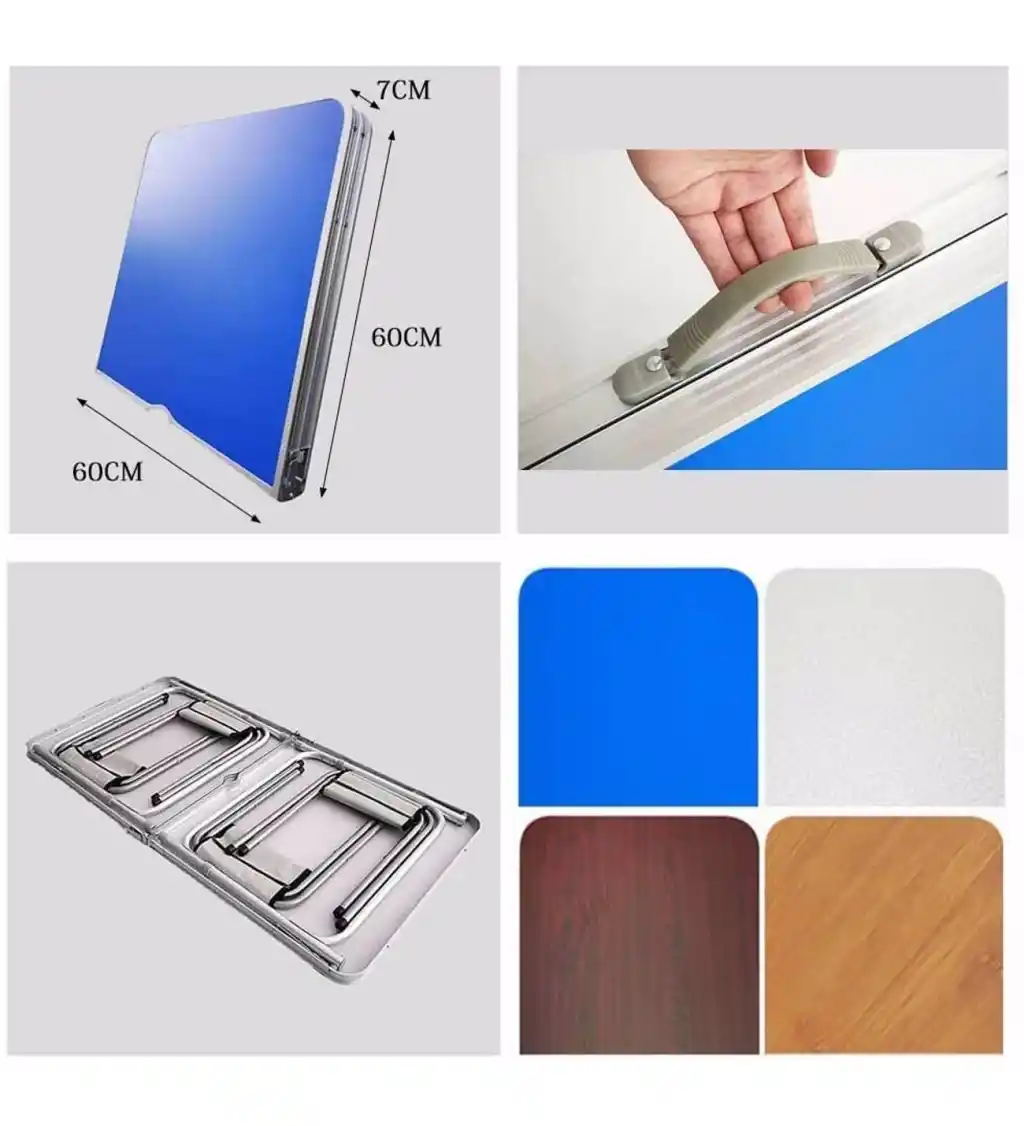 7CM
60CM
60CM