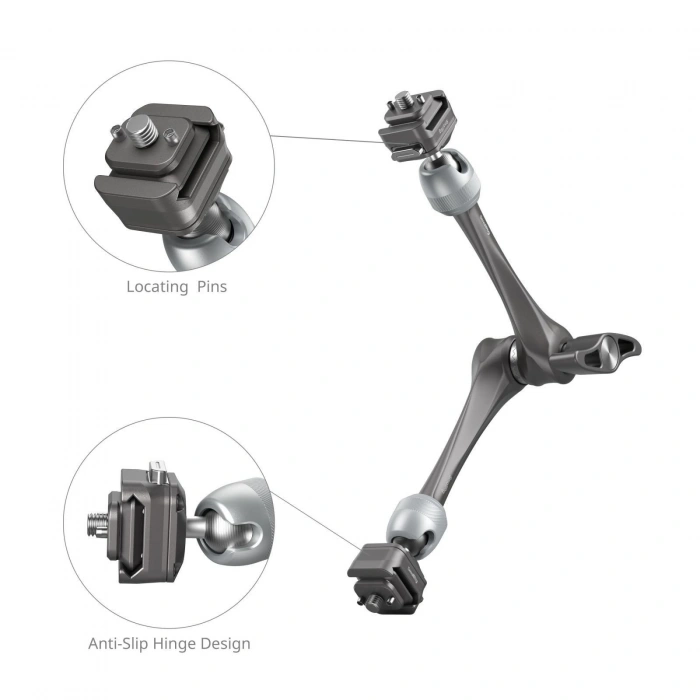 Locating Pins

Anti-Slip Hinge Design