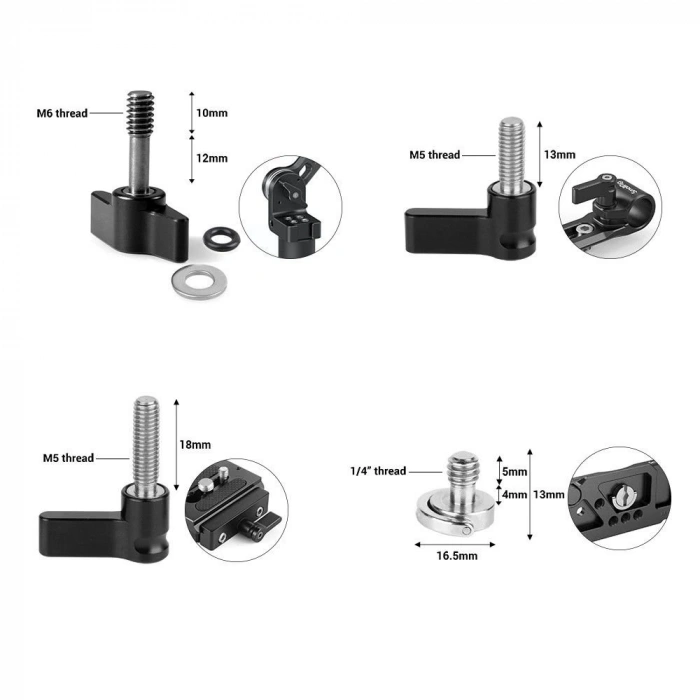 M6 thread
10mm
12mm

M5 thread
13mm
SmallRig

M5 thread
18mm

1/4" thread
5mm
4mm
13mm
16.5mm