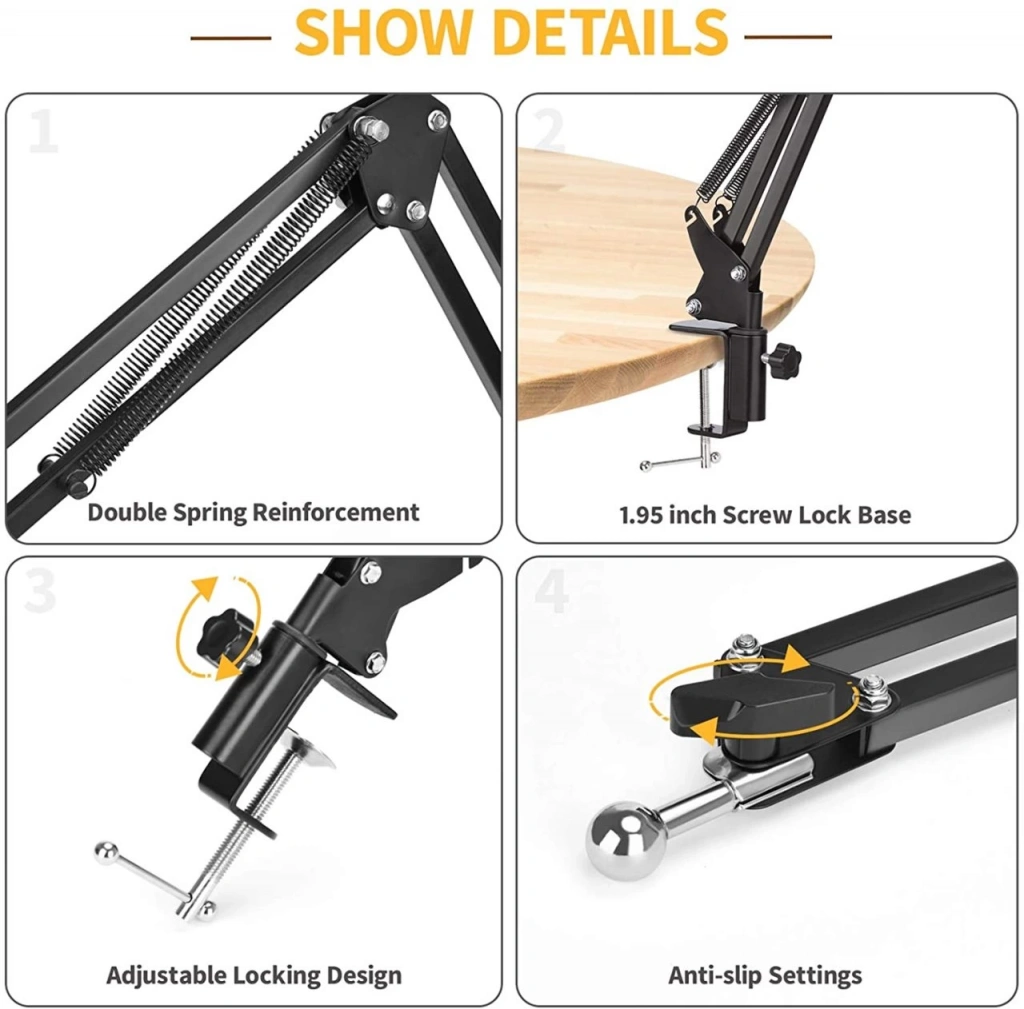 SHOW DETAILS

1

Double Spring Reinforcement

2

1.95 inch Screw Lock Base

3

Adjustable Locking Design

4

Anti-slip Settings