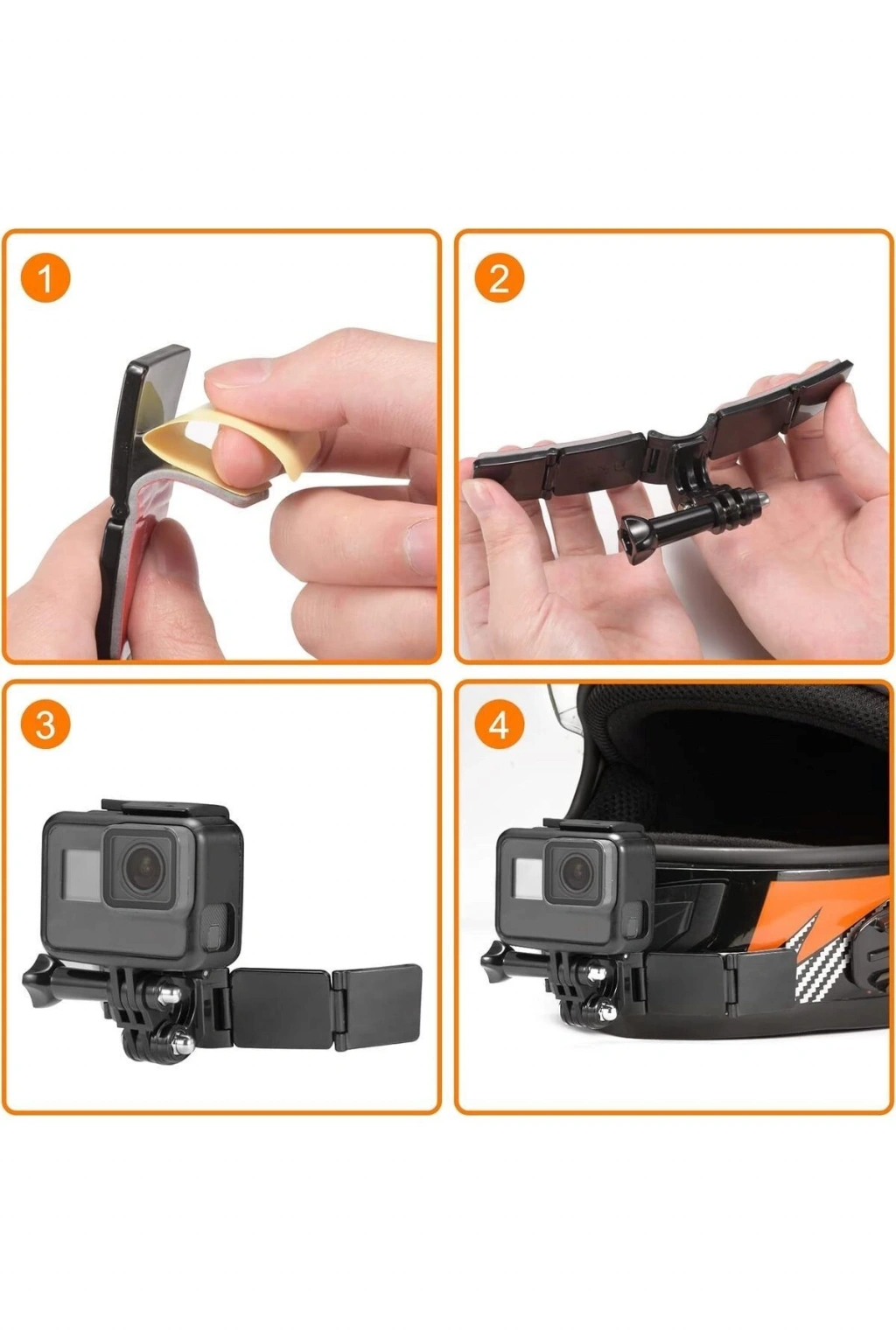 1

2

3

4