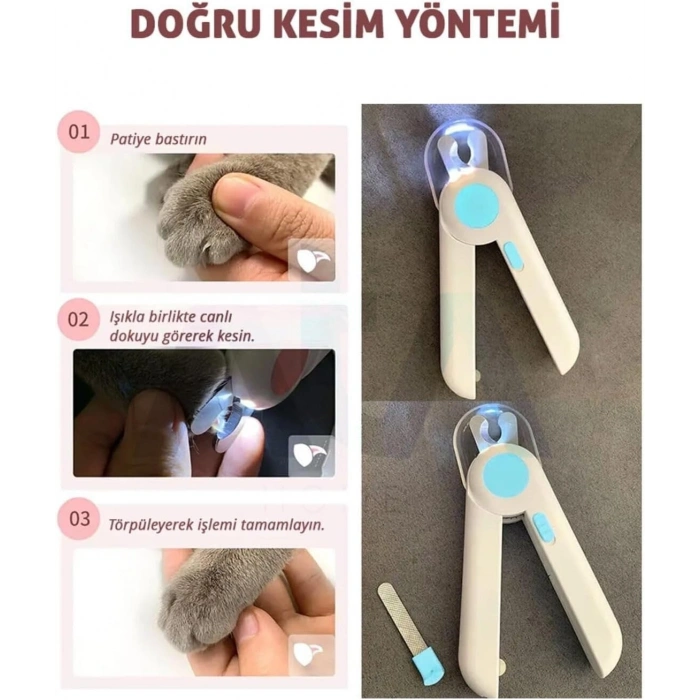 DOĞRU KESİM YÖNTEMİ

01 Patiye bastırın

02 Işıkla birlikte canlı dokuyu görerek kesin.

03 Törpüleyerek işlemi tamamlayın.