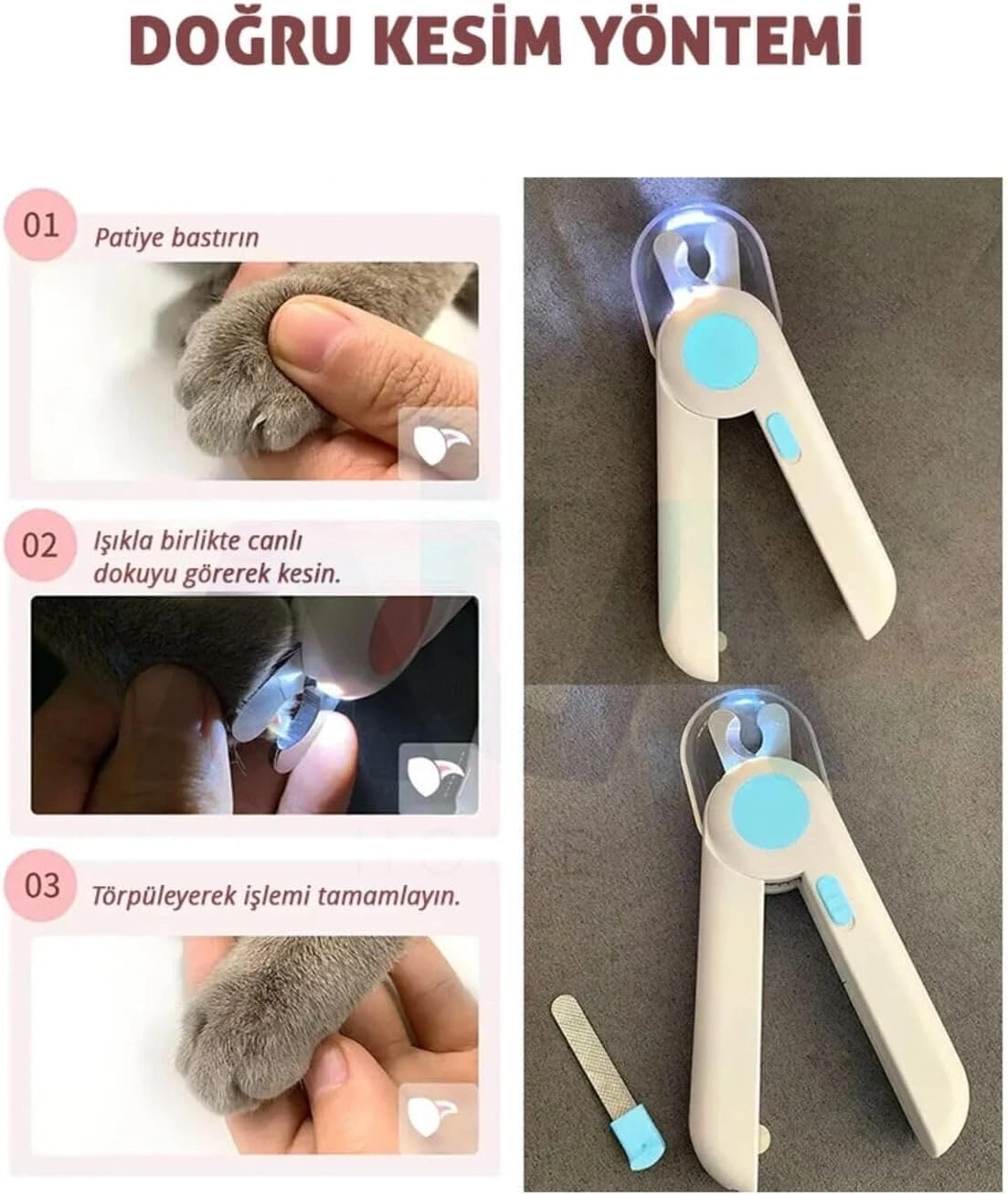 DOĞRU KESİM YÖNTEMİ

01 Patiye bastırın

02 Işıkla birlikte canlı dokuyu görerek kesin.

03 Törpüleyerek işlemi tamamlayın.