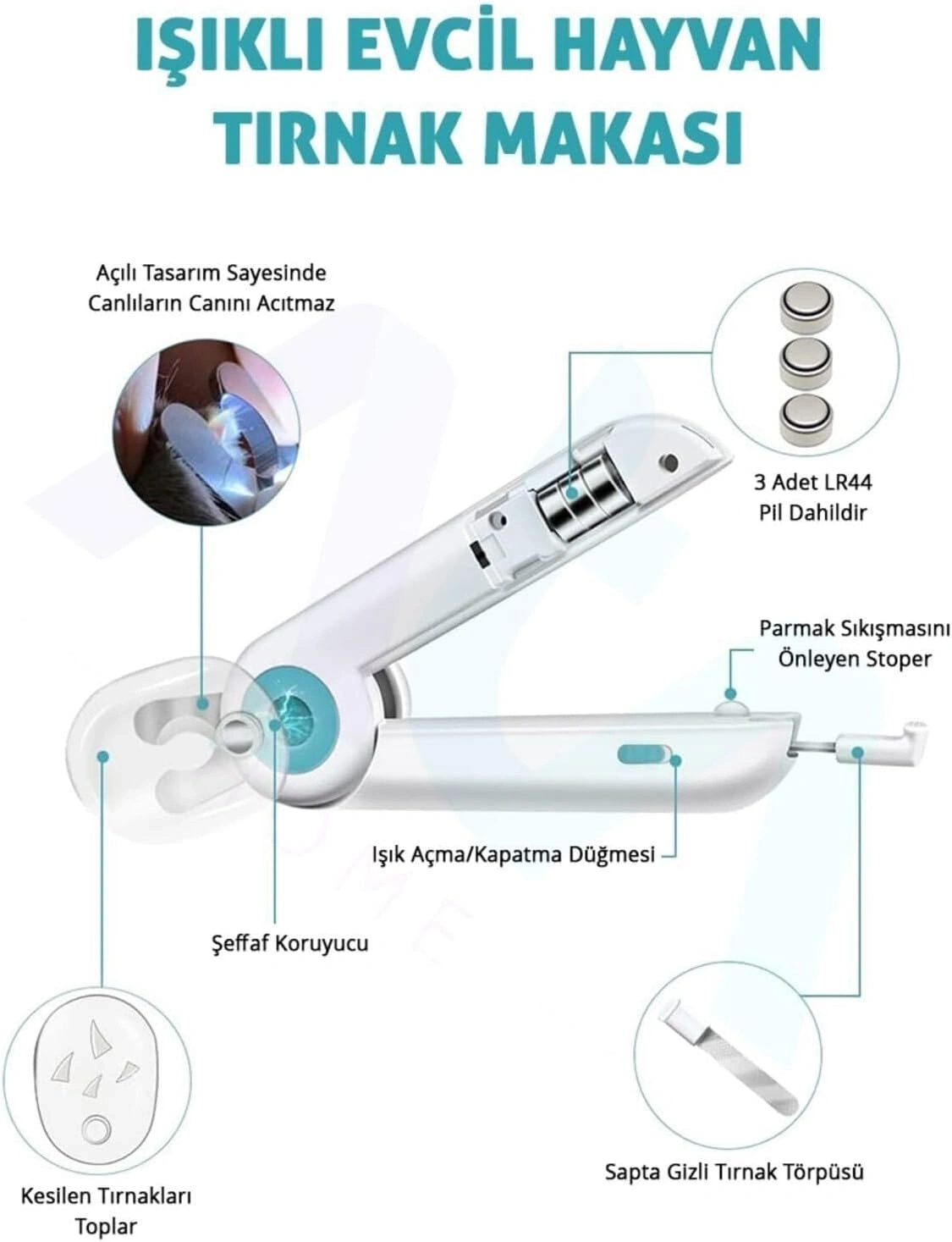 IŞIKLI EVCİL HAYVAN TIRNAK MAKASI

Açılı Tasarım Sayesinde Canlıların Canını Acıtmaz

3 Adet LR44 Pil Dahildir

Parmak Sıkışmasını Önleyen Stoper

Işık Açma/Kapatma Düğmesi

Şeffaf Koruyucu

Kesilen Tırnakları Toplar

Sapta Gizli Tırnak Törpüsü