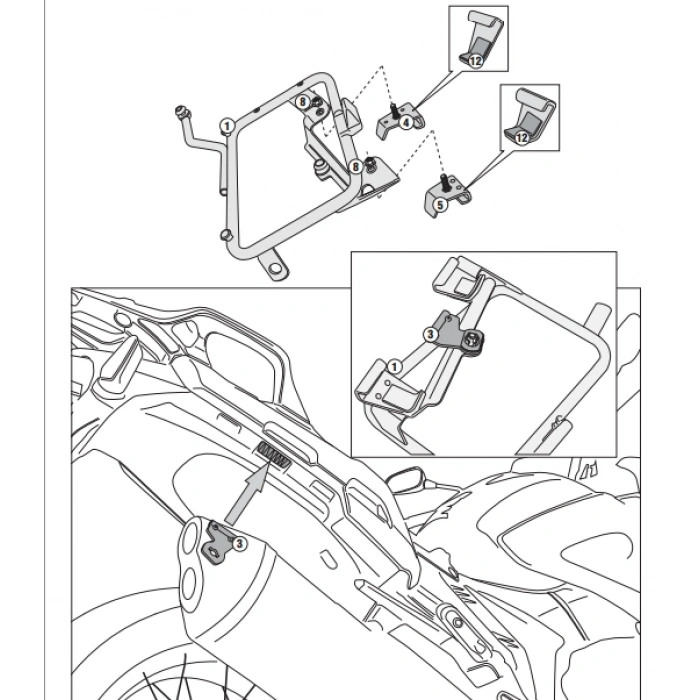 12
8
1
4
12
8
5
3
1
3