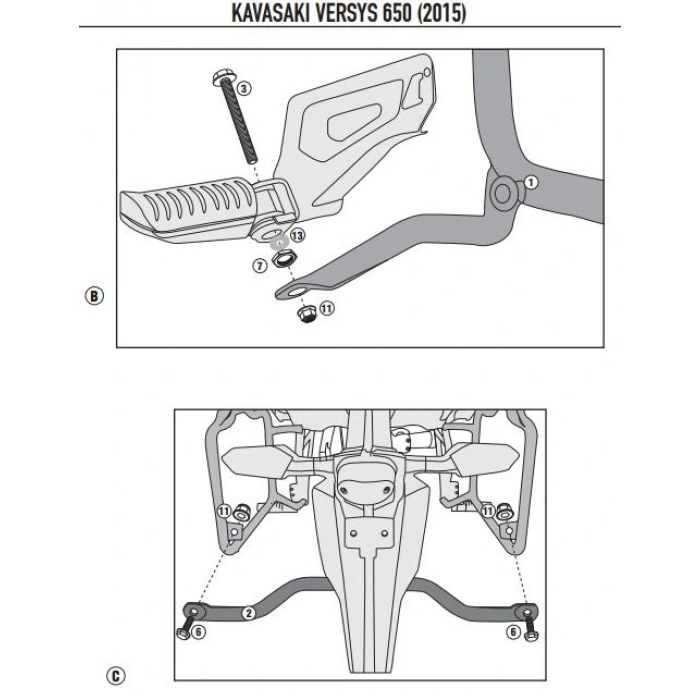 KAVASAKI VERSYS 650 (2015)

3

1

13

7

11

B

11

11

2

6

6

C