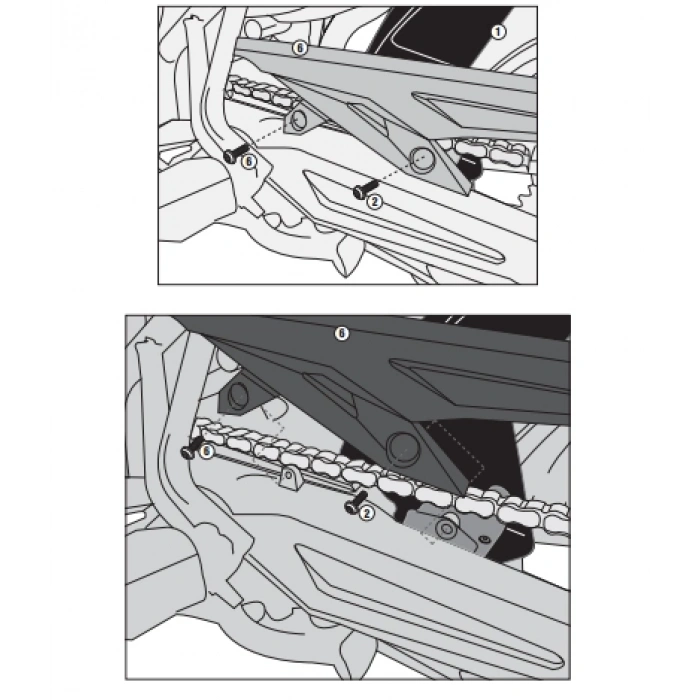 1
6
6
2
6
6
2