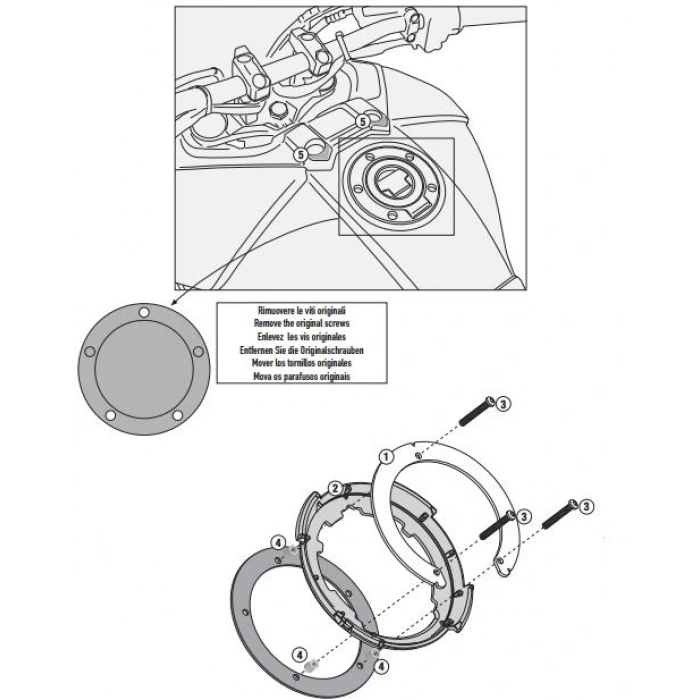 5
5

Rimuovere le viti originali
Remove the original screws
Enlevez les vis originales
Entfernen Sie die Originalschrauben
Mover los tornillos originales
Mova os parafusos originais

3
1
2
3
3
4
4
4