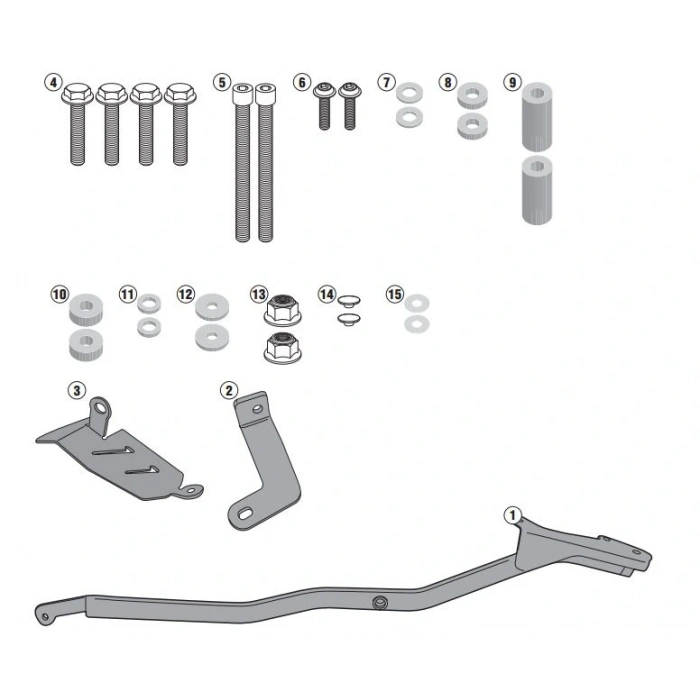 4 5 6 7 8 9

10 11 12 13 14 15

3 2

1