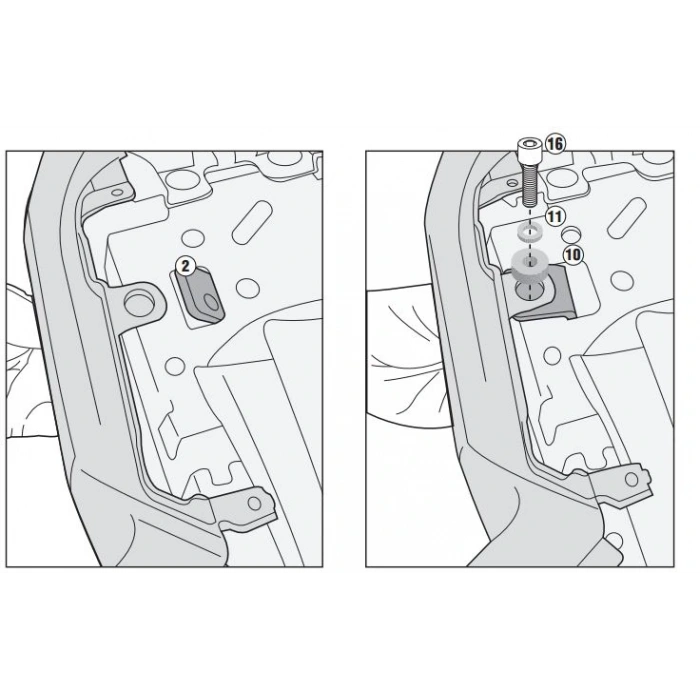 2

16
11
10