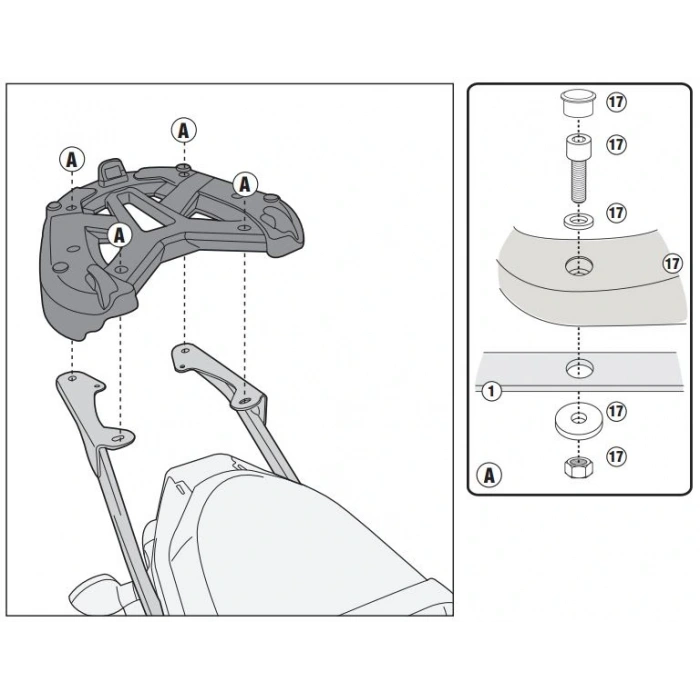 A
A
A
A
17
17
17
17
1
17
17
A