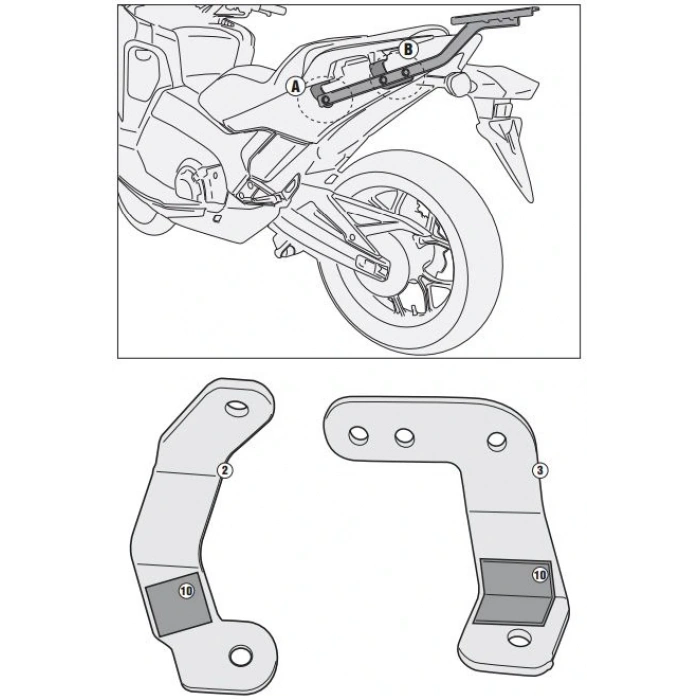 A
B
2
3
10
10