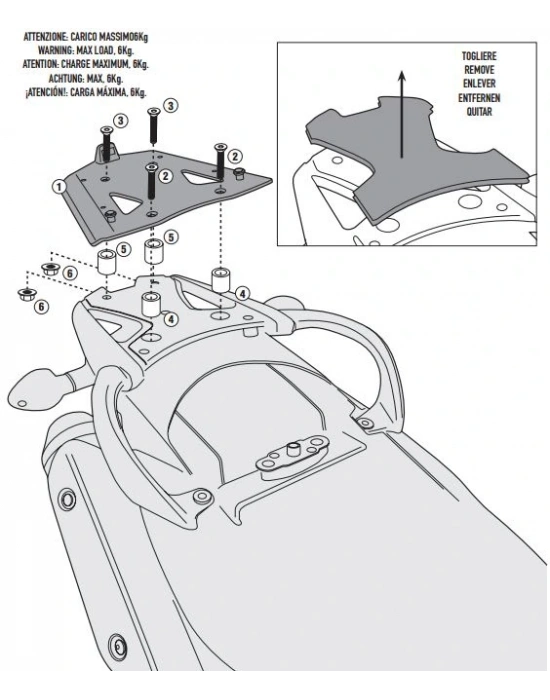 ATTENZIONE: CARICO MASSIMO6Kg
WARNING: MAX LOAD, 6Kg.
ATENTION: CHARGE MAXIMUM, 6Kg.
ACHTUNG: MAX, 6Kg.
¡ATENCIÓN!: CARGA MÁXIMA, 6Kg.

TOGLIERE
REMOVE
ENLEVER
ENTFERNEN
QUITAR

3
3
2
2
1
5
5
6
6
4
4